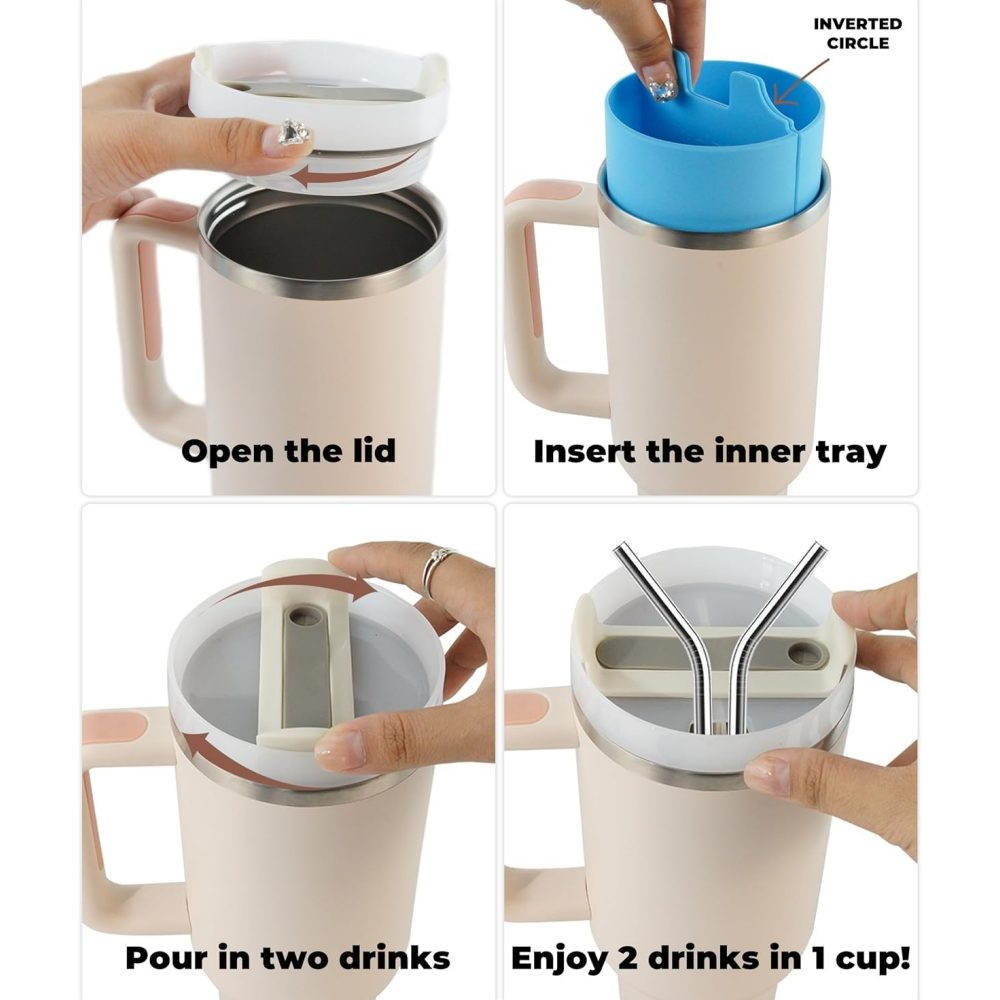 Open the lid

INVERTED CIRCLE

Insert the inner tray

Pour in two drinks

Enjoy 2 drinks in 1 cup!